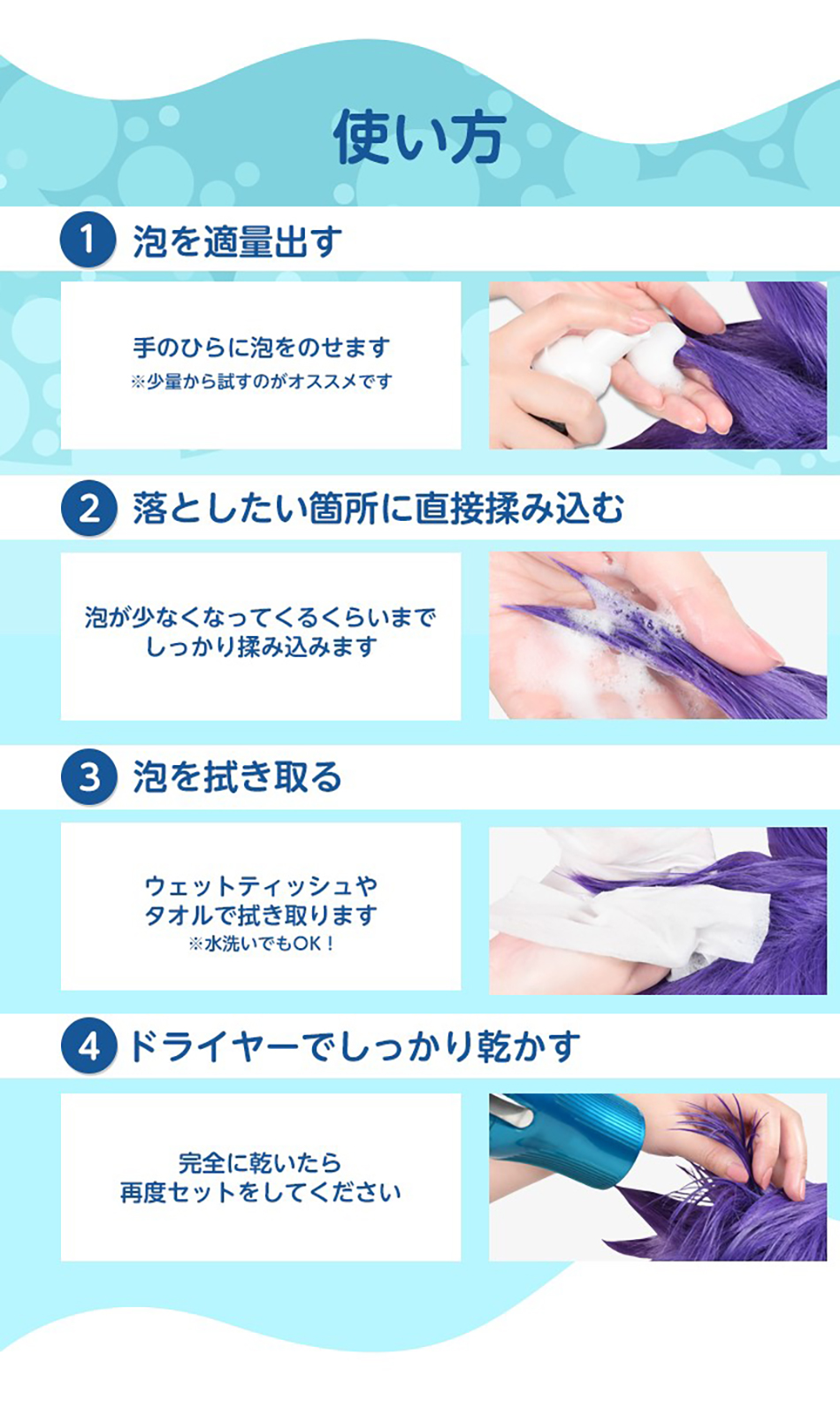 使い方

1 泡を適量出す

手のひらに泡をのせます
※少量から試すのがオススメです

2 落としたい箇所に直接揉み込む

泡が少なくなってくるくらいまで しっかり揉み込みます

3 泡を拭き取る

ウェットティッシュや タオルで拭き取ります
※水洗いでもOK！

4 ドライヤーでしっかり乾かす

完全に乾いたら 再度セットをしてください