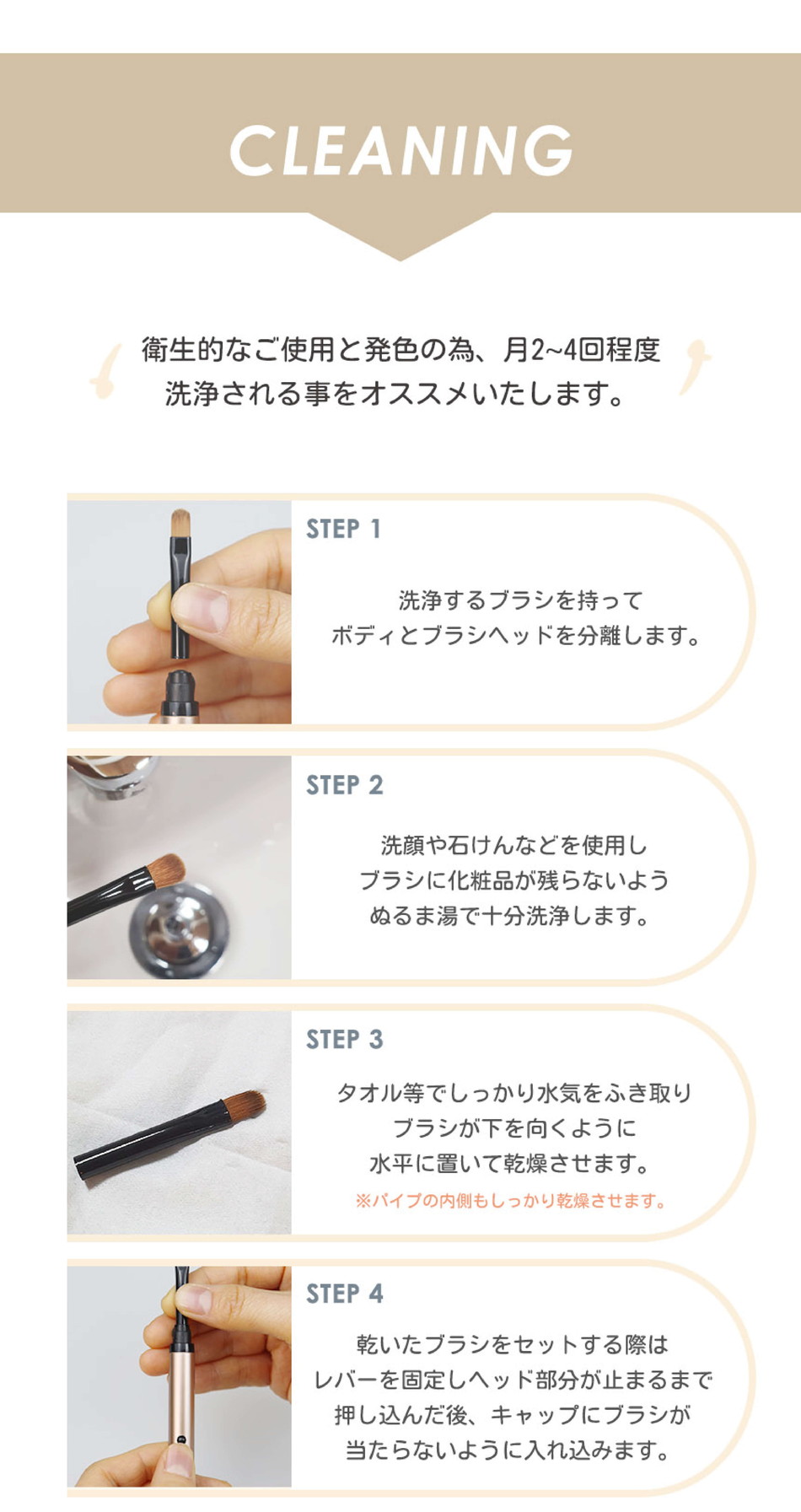 CLEANING

衛生的なご使用と発色の為、月2~4回程度
洗浄される事をオススメいたします。

STEP 1

洗浄するブラシを持って
ボディとブラシヘッドを分離します。

STEP 2

洗顔や石けんなどを使用し
ブラシに化粧品が残らないよう
ぬるま湯で十分洗浄します。

STEP 3

タオル等でしっかり水気をふき取り
ブラシが下を向くように
水平に置いて乾燥させます。
※パイプの内側もしっかり乾燥させます。

STEP 4

乾いたブラシをセットする際は
レバーを固定しヘッド部分が止まるまで
押し込んだ後、キャップにブラシが
当たらないように入れ込みます。