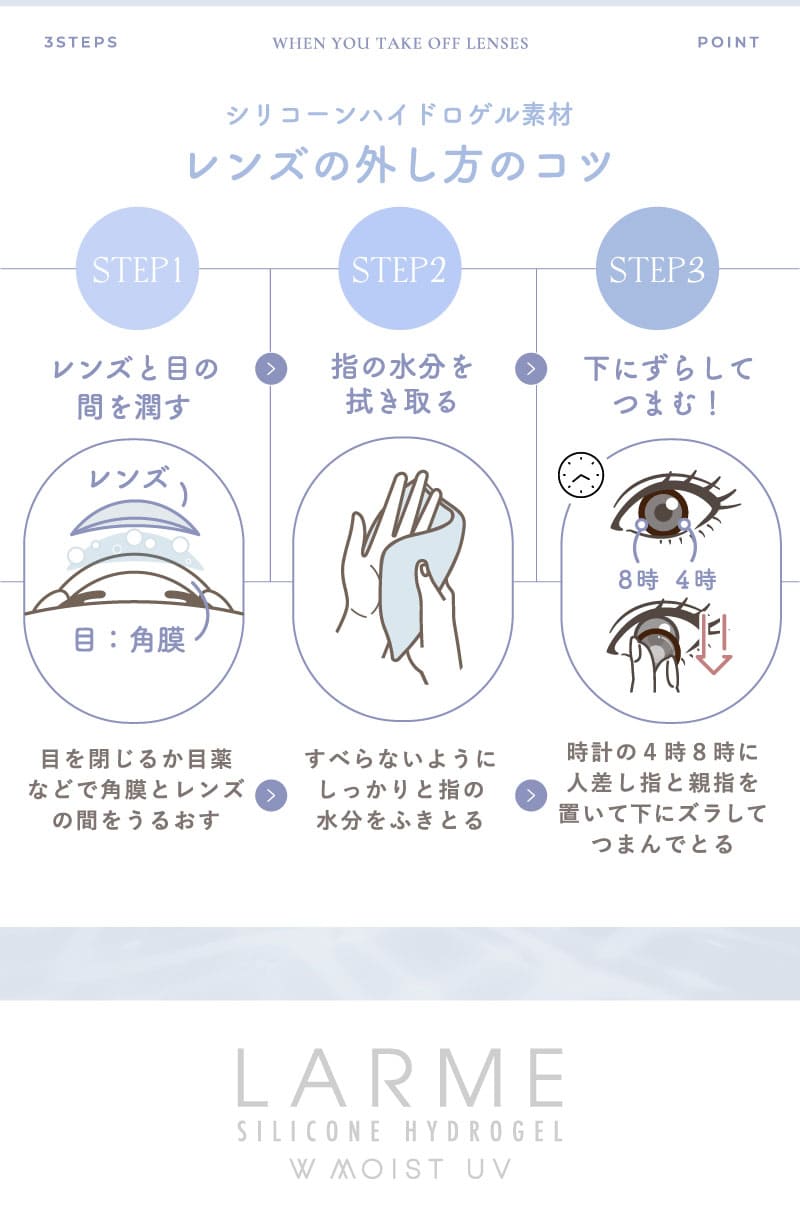 3STEPS

WHEN YOU TAKE OFF LENSES

POINT

シリコーンハイドロゲル素材

レンズの外し方のコツ

STEP1

レンズと目の間を潤す

レンズ

目：角膜

目を閉じるか目薬などで角膜とレンズの間をうるおす

STEP2

指の水分を拭き取る

すべらないようにしっかりと指の水分をふきとる

STEP3

下にずらしてつまむ！

8時 4時

時計の４時８時に人差し指と親指を置いて下にズラしてつまんでとる

LARME

SILICONE HYDROGEL

W MOIST UV