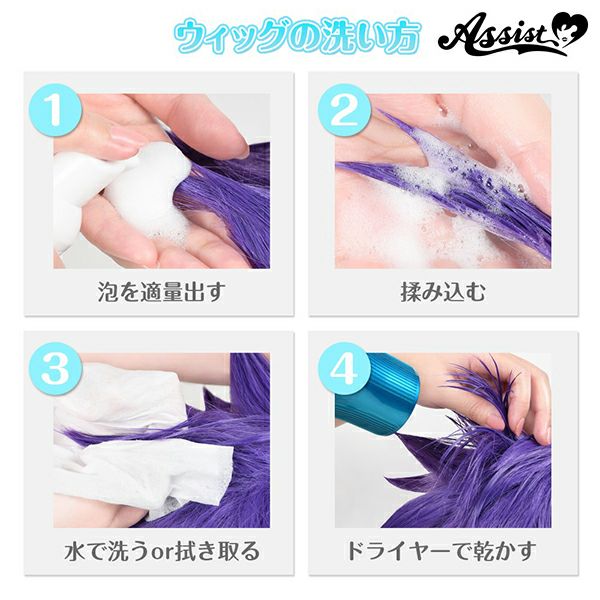 ウィッグの洗い方

Assist

1
泡を適量出す

2
揉み込む

3
水で洗うor拭き取る

4
ドライヤーで乾かす